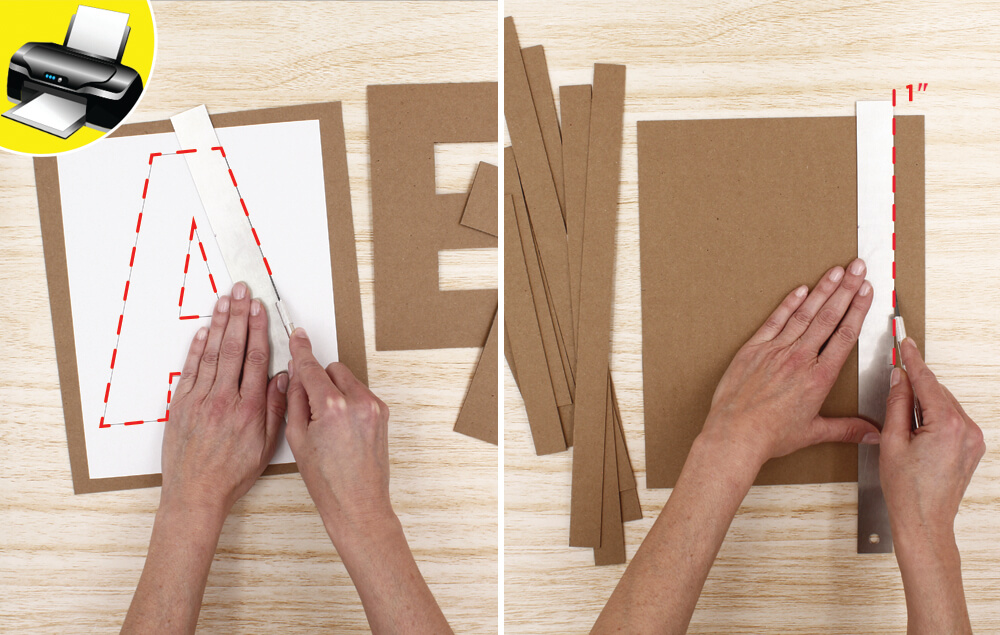 1"